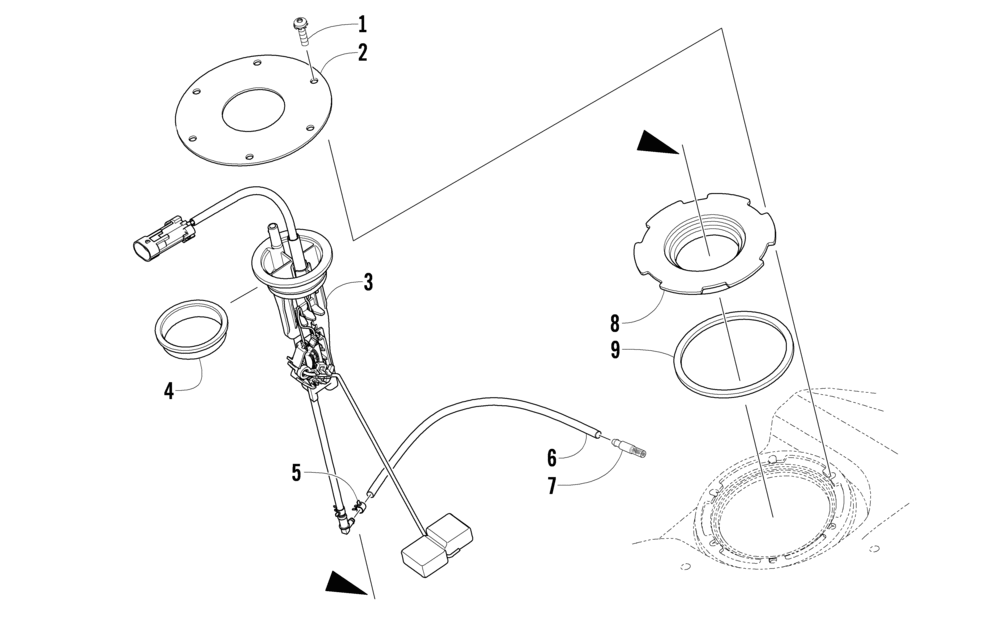 1
2
3
4
5
6
7
8
9